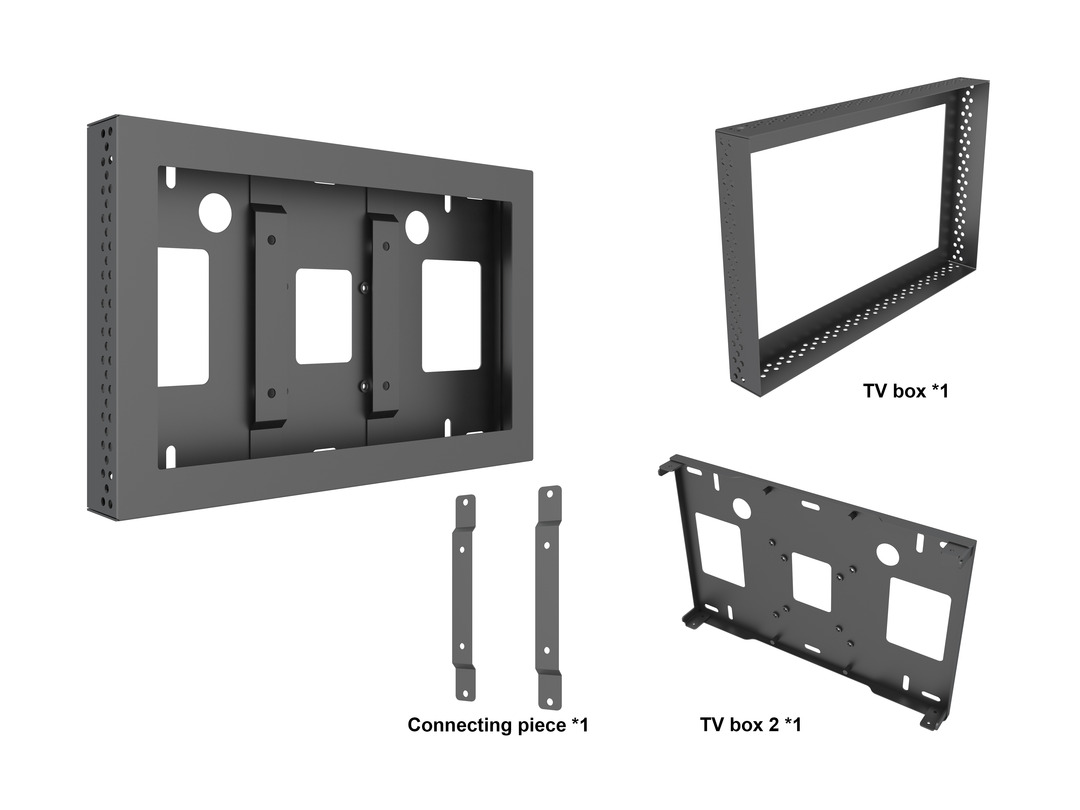 TV box *1

Connecting piece *1

TV box 2 *1