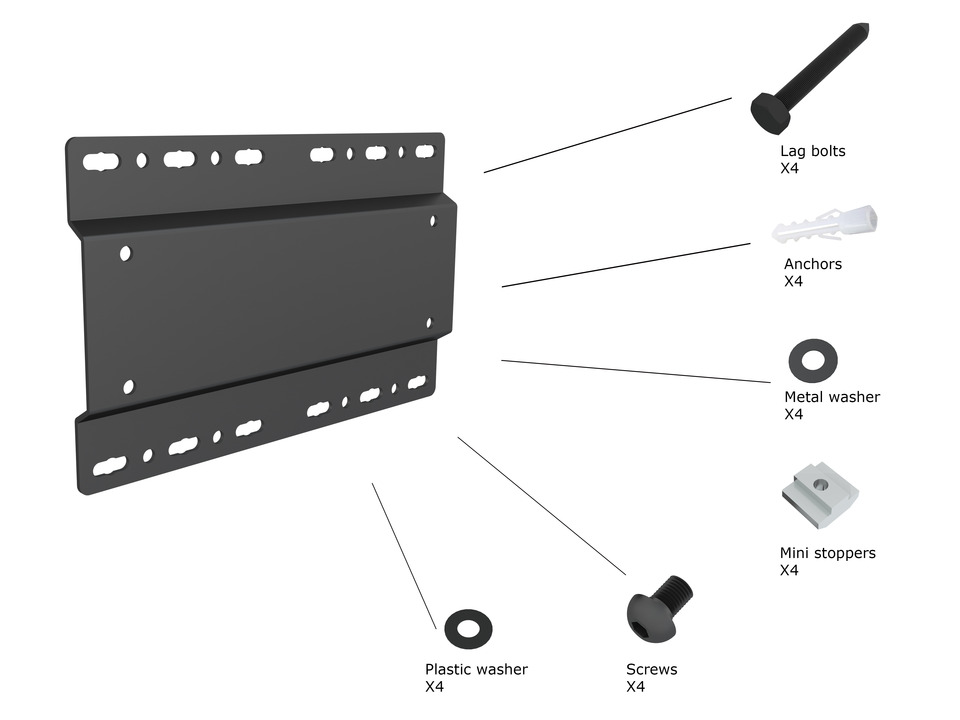 Lag bolts
X4

Anchors
X4

Metal washer
X4

Mini stoppers
X4

Plastic washer
X4

Screws
X4