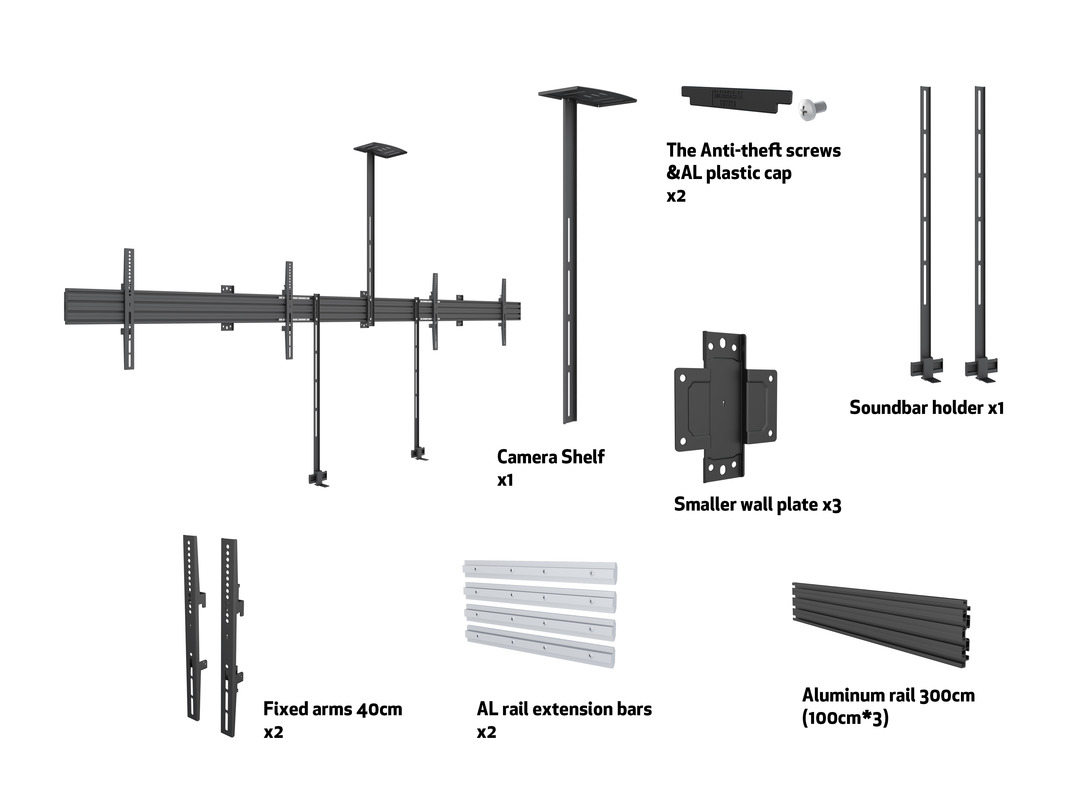 The Anti-theft screws &AL plastic cap x2

Camera Shelf x1

Soundbar holder x1

Smaller wall plate x3

Fixed arms 40cm x2

AL rail extension bars x2

Aluminum rail 300cm (100cm*3)