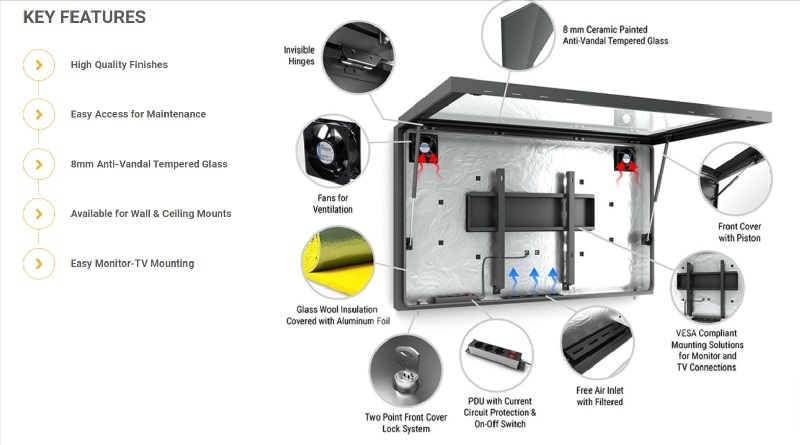 KEY FEATURES

High Quality Finishes

Easy Access for Maintenance

8mm Anti-Vandal Tempered Glass

Available for Wall & Ceiling Mounts

Easy Monitor-TV Mounting

Invisible Hinges

8 mm Ceramic Painted Anti-Vandal Tempered Glass

Fans for Ventilation

Front Cover with Piston

Glass Wool Insulation Covered with Aluminum Foil

VESA Compliant Mounting Solutions for Monitor and TV Connections

Two Point Front Cover Lock System

PDU with Current Circuit Protection & On-Off Switch

Free Air Inlet with Filtered