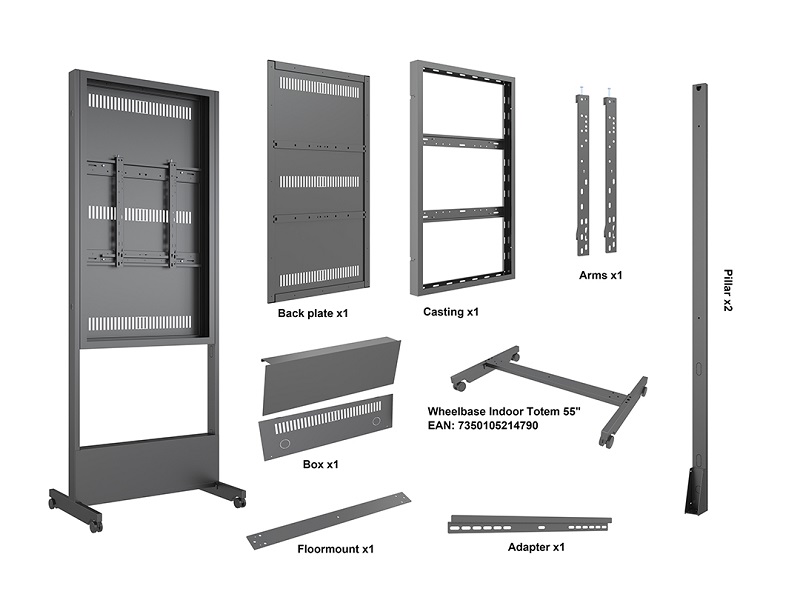 Back plate x1

Casting x1

Arms x1

Pillar x2

Box x1

Wheelbase Indoor Totem 55"
EAN: 7350105214790

Floormount x1

Adapter x1