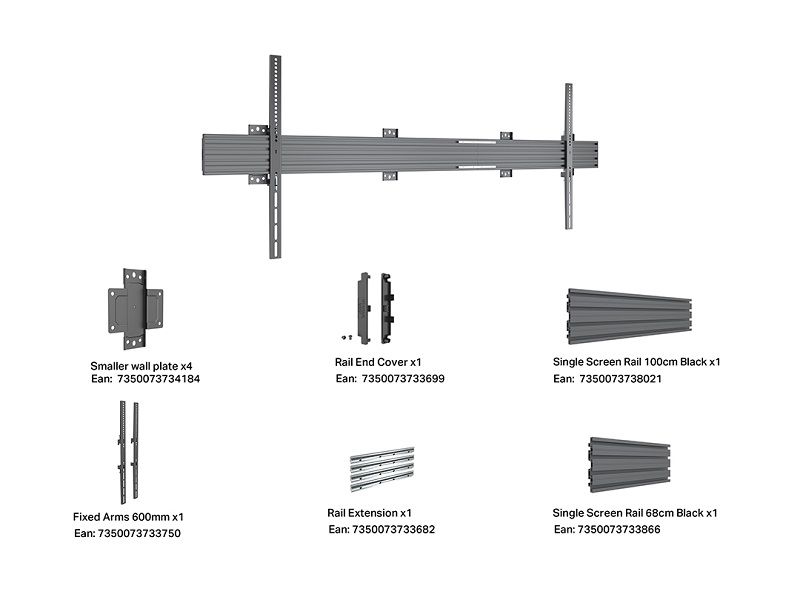 Smaller wall plate x4
Ean: 7350073734184

Rail End Cover x1
Ean: 7350073733699

Single Screen Rail 100cm Black x1
Ean: 7350073738021

Fixed Arms 600mm x1
Ean: 7350073733750

Rail Extension x1
Ean: 7350073733682

Single Screen Rail 68cm Black x1
Ean: 7350073733866