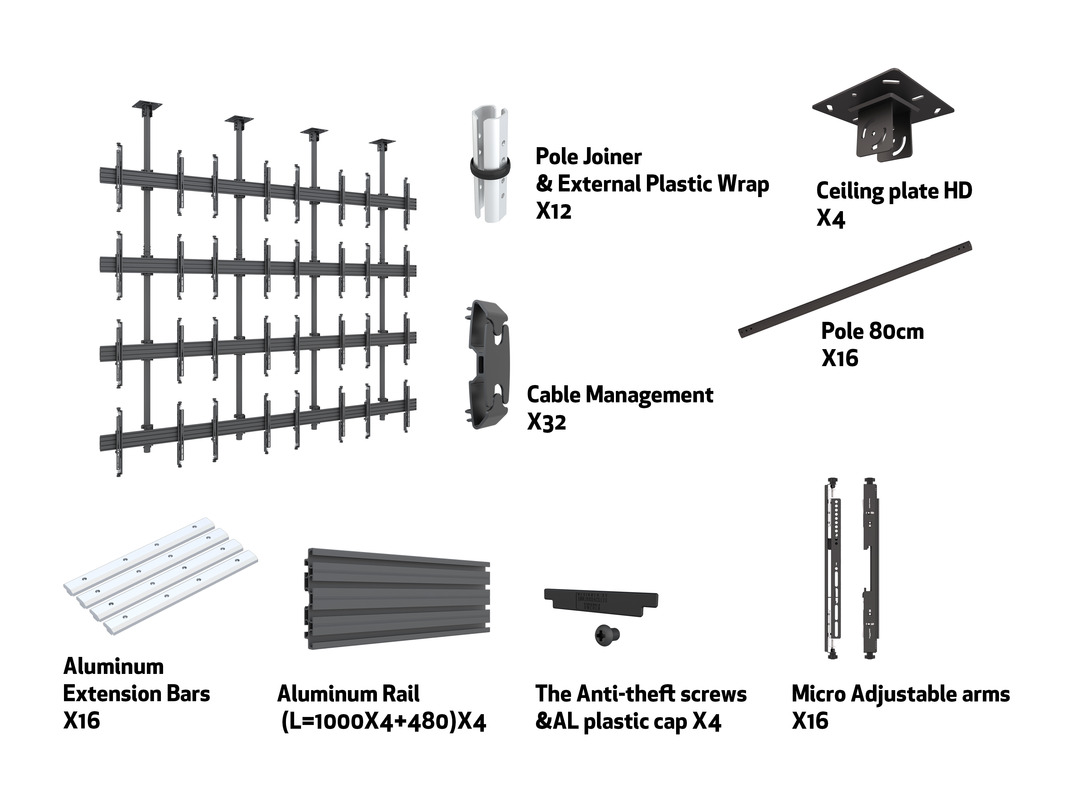 Pole Joiner
& External Plastic Wrap
X12

Ceiling plate HD
X4

Pole 80cm
X16

Cable Management
X32

Aluminum
Extension Bars
X16

Aluminum Rail
(L=1000X4+480)X4

The Anti-theft screws
&AL plastic cap X4

Micro Adjustable arms
X16