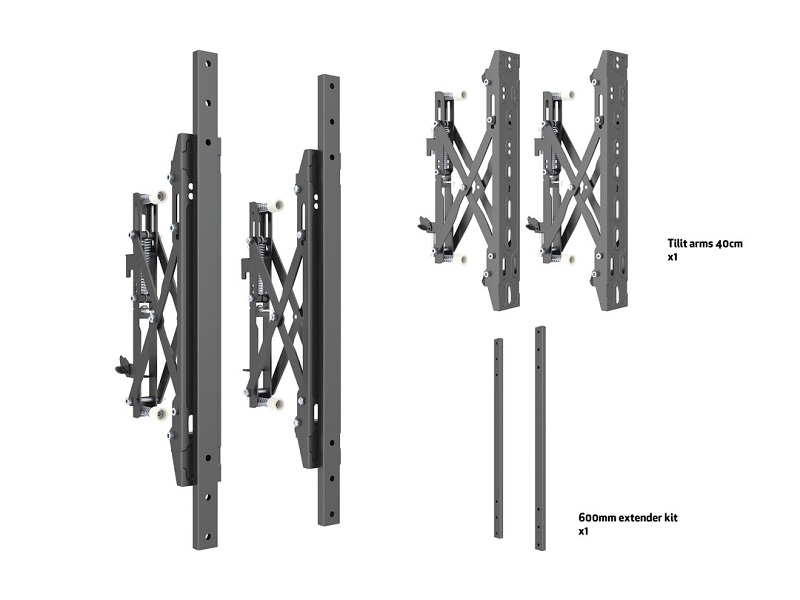 Tilit arms 40cm
x1

600mm extender kit
x1