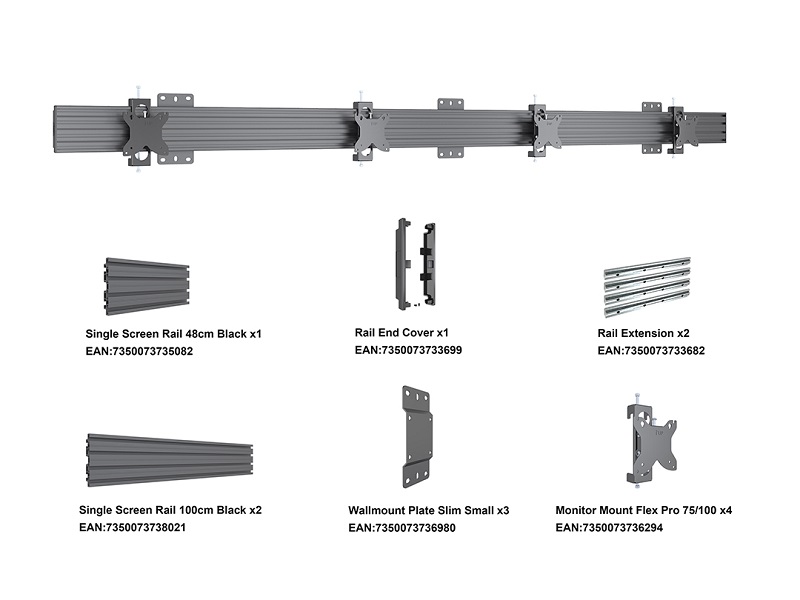 Single Screen Rail 48cm Black x1
EAN:7350073735082

Rail End Cover x1
EAN:7350073733699

Rail Extension x2
EAN:7350073733682

Single Screen Rail 100cm Black x2
EAN:7350073738021

Wallmount Plate Slim Small x3
EAN:7350073736980

Monitor Mount Flex Pro 75/100 x4
EAN:7350073736294