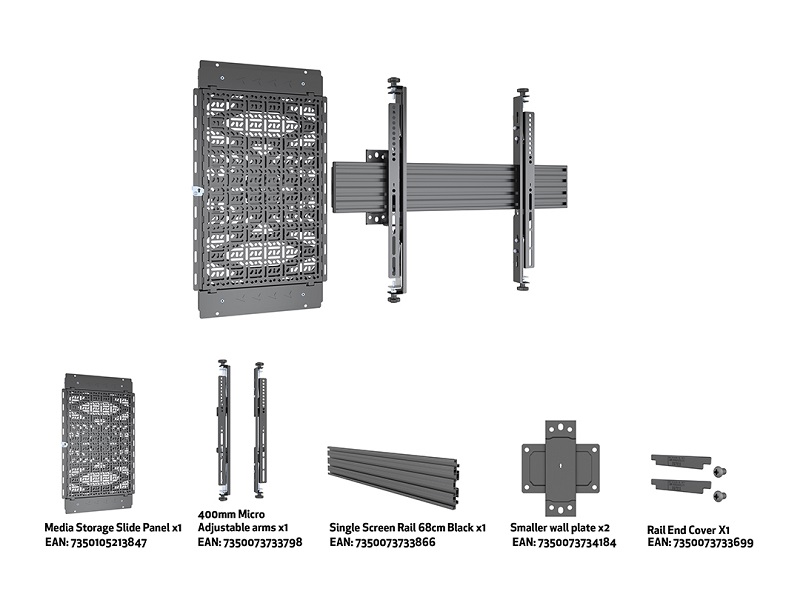 Media Storage Slide Panel x1
EAN: 7350105213847

400mm Micro
Adjustable arms x1
EAN: 7350073733798

Single Screen Rail 68cm Black x1
EAN: 7350073733866

Smaller wall plate x2
EAN: 7350073734184

Rail End Cover X1
EAN: 7350073733699