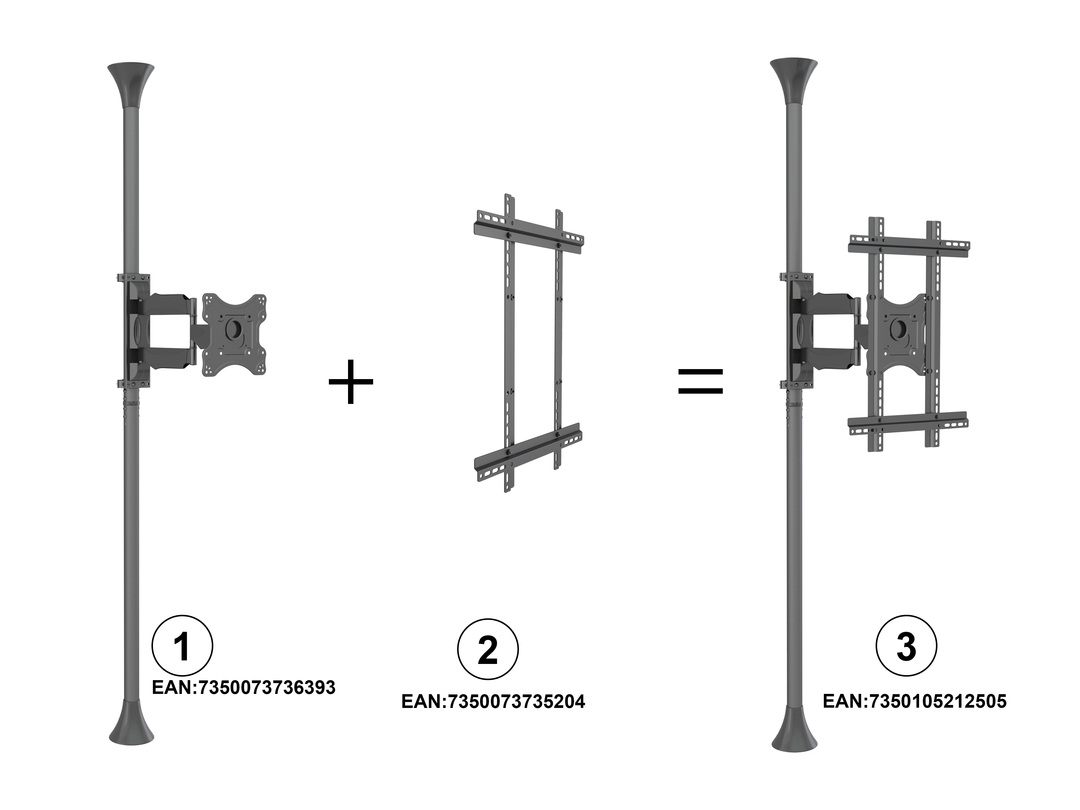 +

=

1
EAN:7350073736393

2
EAN:7350073735204

3
EAN:7350105212505