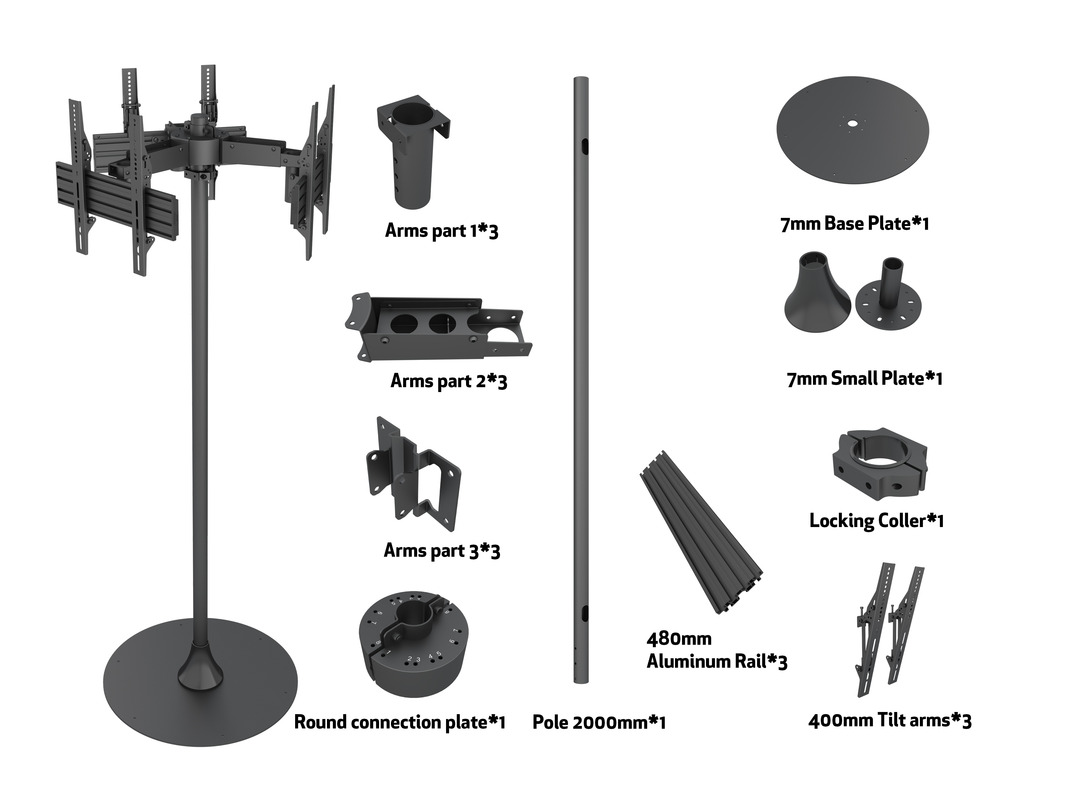 Arms part 1*3

Arms part 2*3

Arms part 3*3

Round connection plate*1

Pole 2000mm*1

480mm
Aluminum Rail*3

7mm Base Plate*1

7mm Small Plate*1

Locking Coller*1

400mm Tilt arms*3