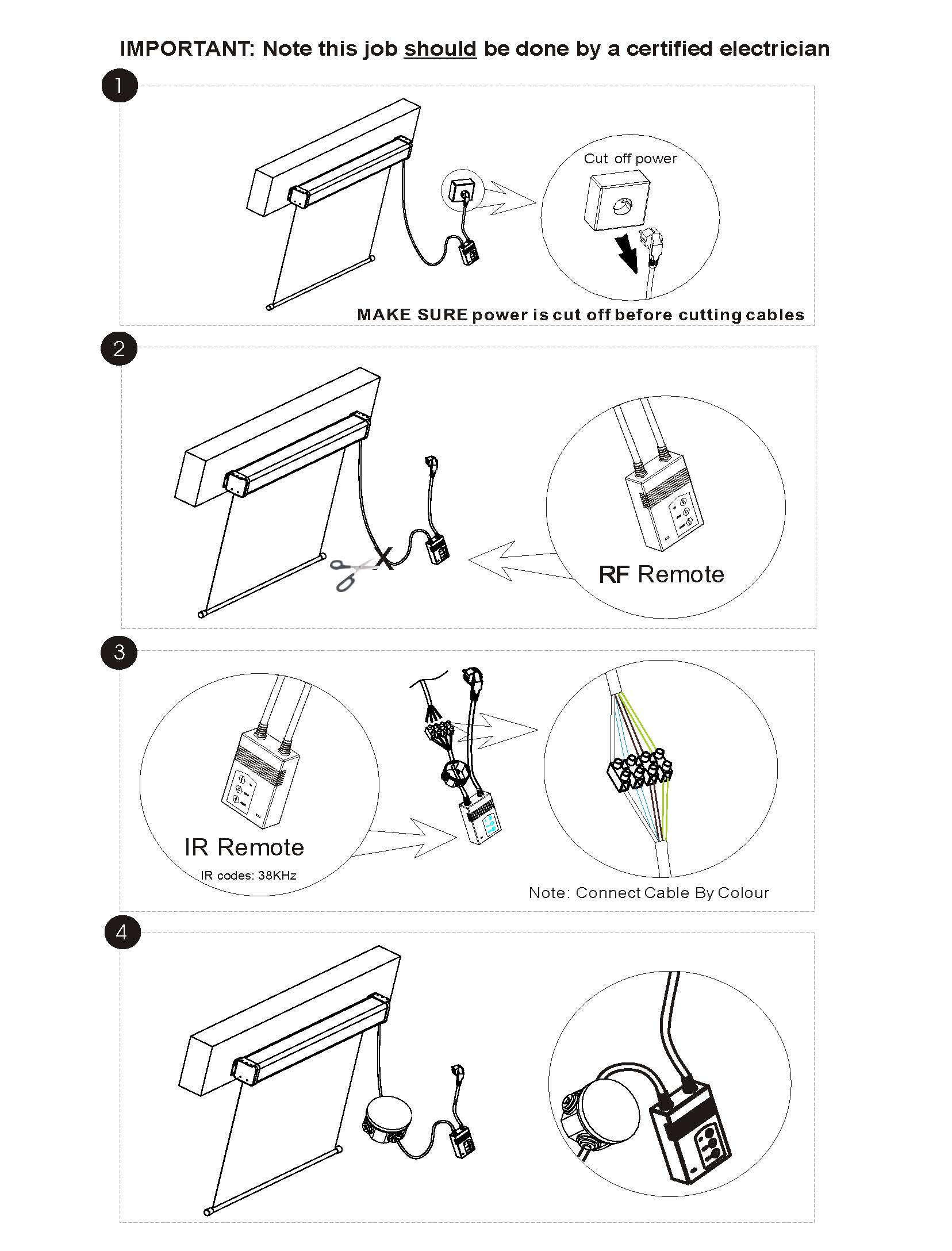 IMPORTANT: Note this job should be done by a certified electrician

1

Cut off power

MAKE SURE power is cut off before cutting cables

2

RF Remote

3

IR Remote

IR codes: 38KHz

Note: Connect Cable By Colour

4