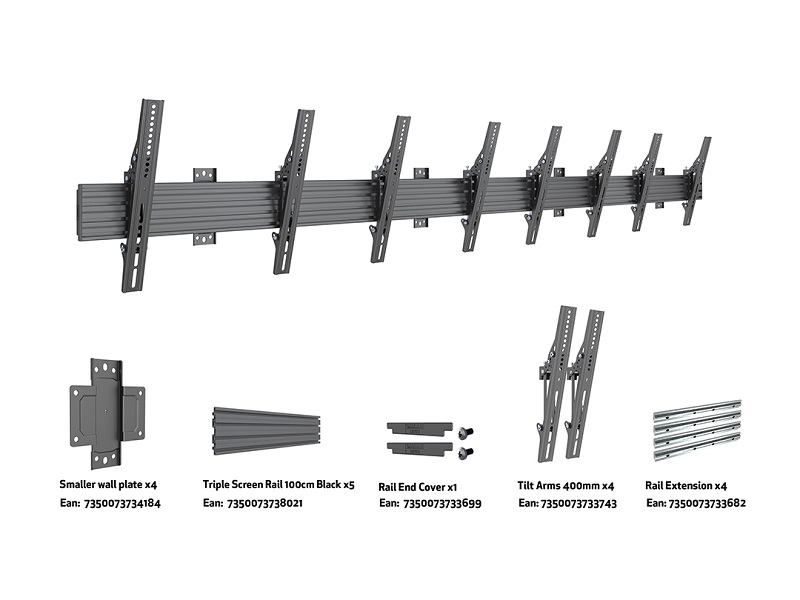 Smaller wall plate x4
Ean: 7350073734184

Triple Screen Rail 100cm Black x5
Ean: 7350073738021

Rail End Cover x1
Ean: 7350073733699

Tilt Arms 400mm x4
Ean: 7350073733743

Rail Extension x4
Ean: 7350073733682