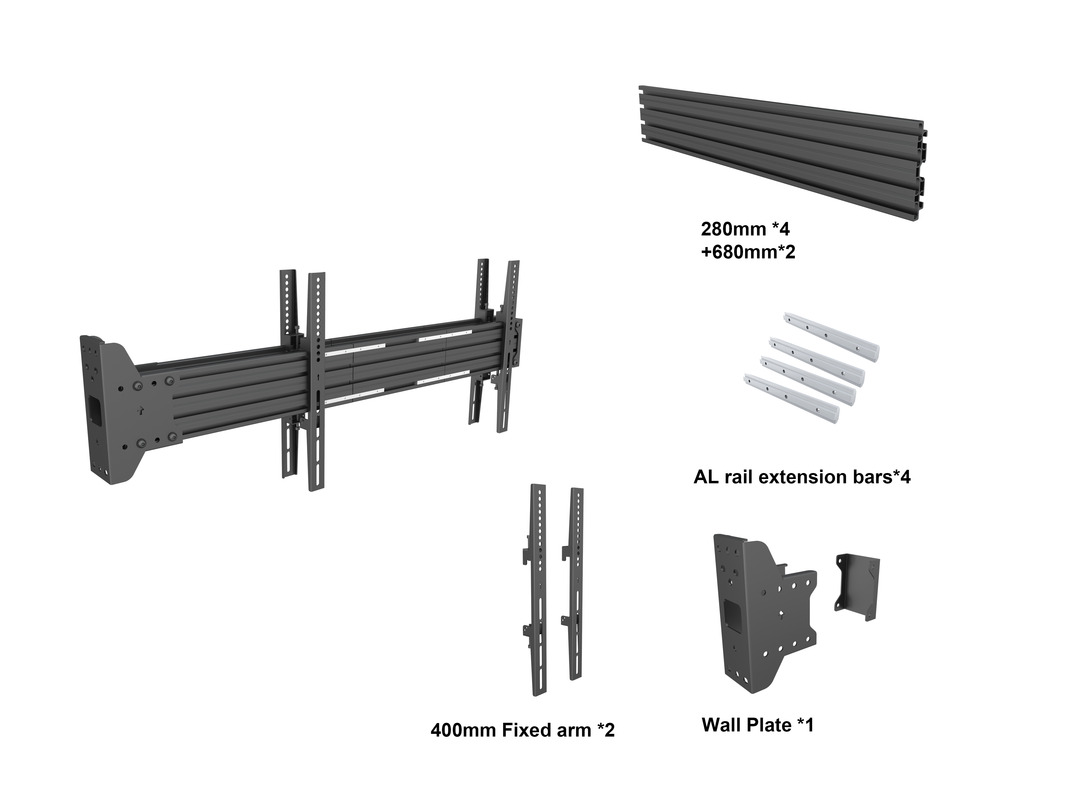 280mm *4
+680mm*2

AL rail extension bars*4

400mm Fixed arm *2

Wall Plate *1