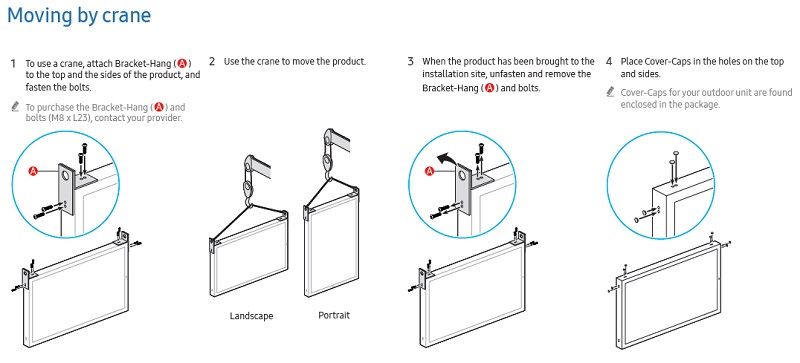 Moving by crane

1 To use a crane, attach Bracket-Hang (A) to the top and the sides of the product, and fasten the bolts.

To purchase the Bracket-Hang (A) and bolts (M8 x L23), contact your provider.

A

2 Use the crane to move the product.

Landscape

Portrait

3 When the product has been brought to the installation site, unfasten and remove the Bracket-Hang (A) and bolts.

A

4 Place Cover-Caps in the holes on the top and sides.

Cover-Caps for your outdoor unit are found enclosed in the package.